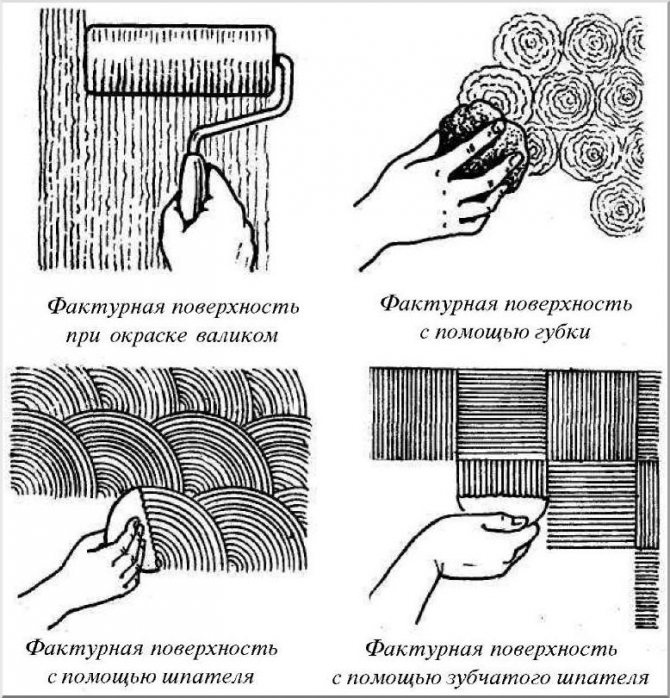 Фактурная поверхность при окраске валиком

Фактурная поверхность с помощью губки

Фактурная поверхность с помощью шпателя

Фактурная поверхность с помощью зубчатого шпателя