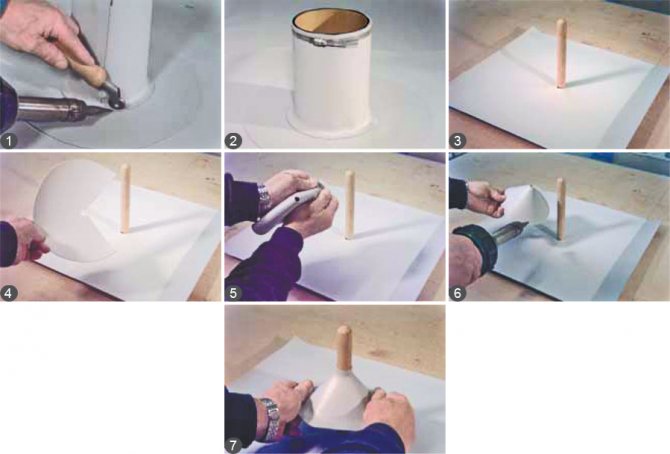 1
2
3
4
5
6
7