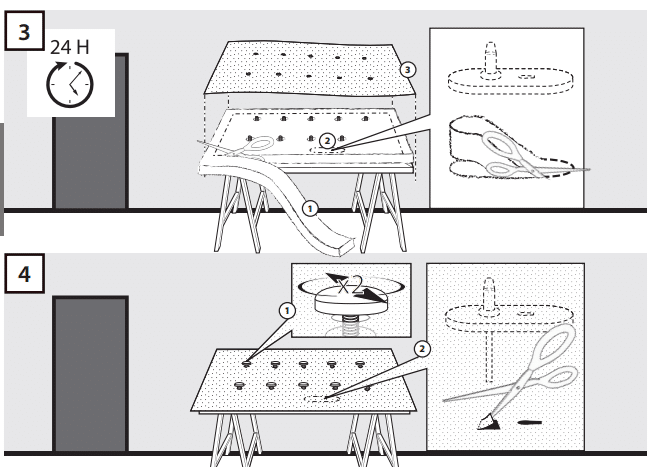 3
24 H
3
2
1
4
x2
1
2