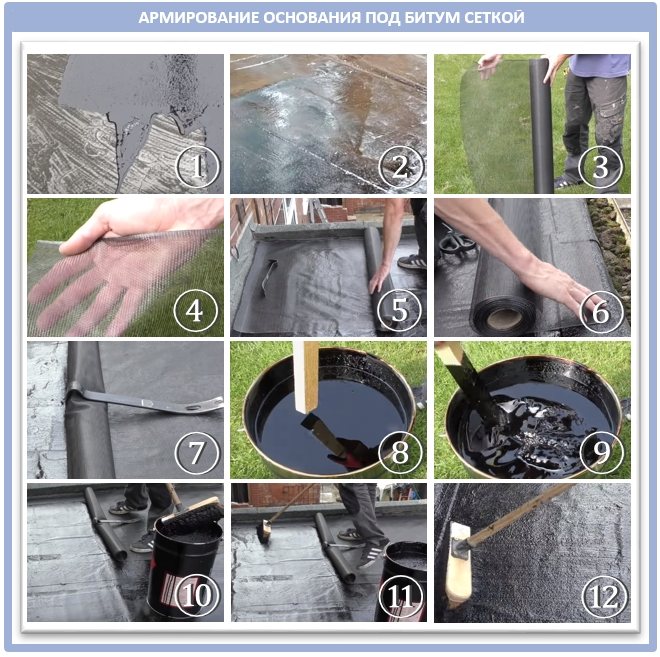 АРМИРОВАНИЕ ОСНОВАНИЯ ПОД БИТУМ СЕТКОЙ

1
2
3
4
5
6
7
8
9
10
11
12